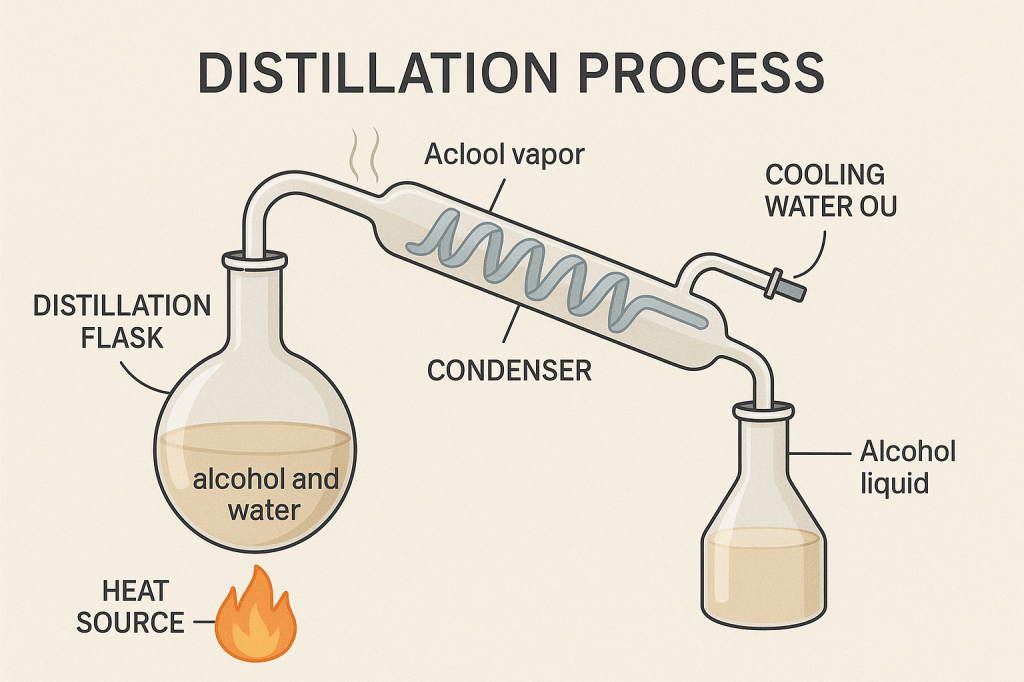 DISTILLATION PROCESS

Aclool vapor

COOLING WATER OU

DISTILLATION FLASK

CONDENSER

alcohol and water

Alcohol liquid

HEAT SOURCE